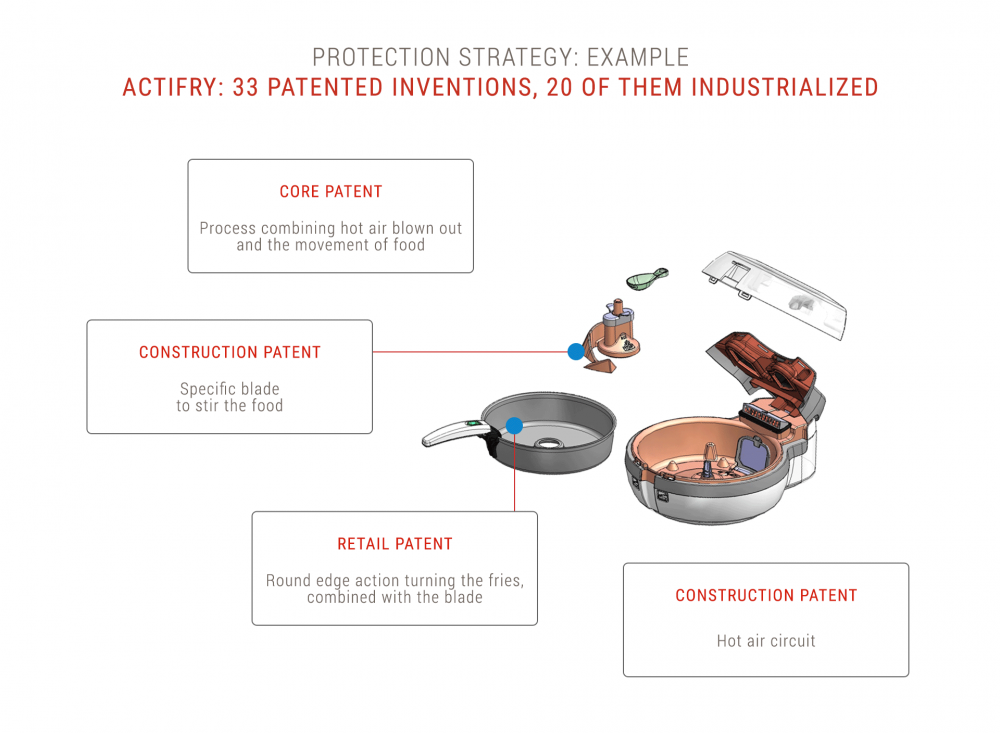 PROTECTION STRATEGY: EXAMPLE
ACTIFRY: 33 PATENTED INVENTIONS, 20 OF THEM INDUSTRIALIZED

CORE PATENT

Process combining hot air blown out and the movement of food

CONSTRUCTION PATENT

Specific blade to stir the food

RETAIL PATENT

Round edge action turning the fries, combined with the blade

CONSTRUCTION PATENT

Hot air circuit